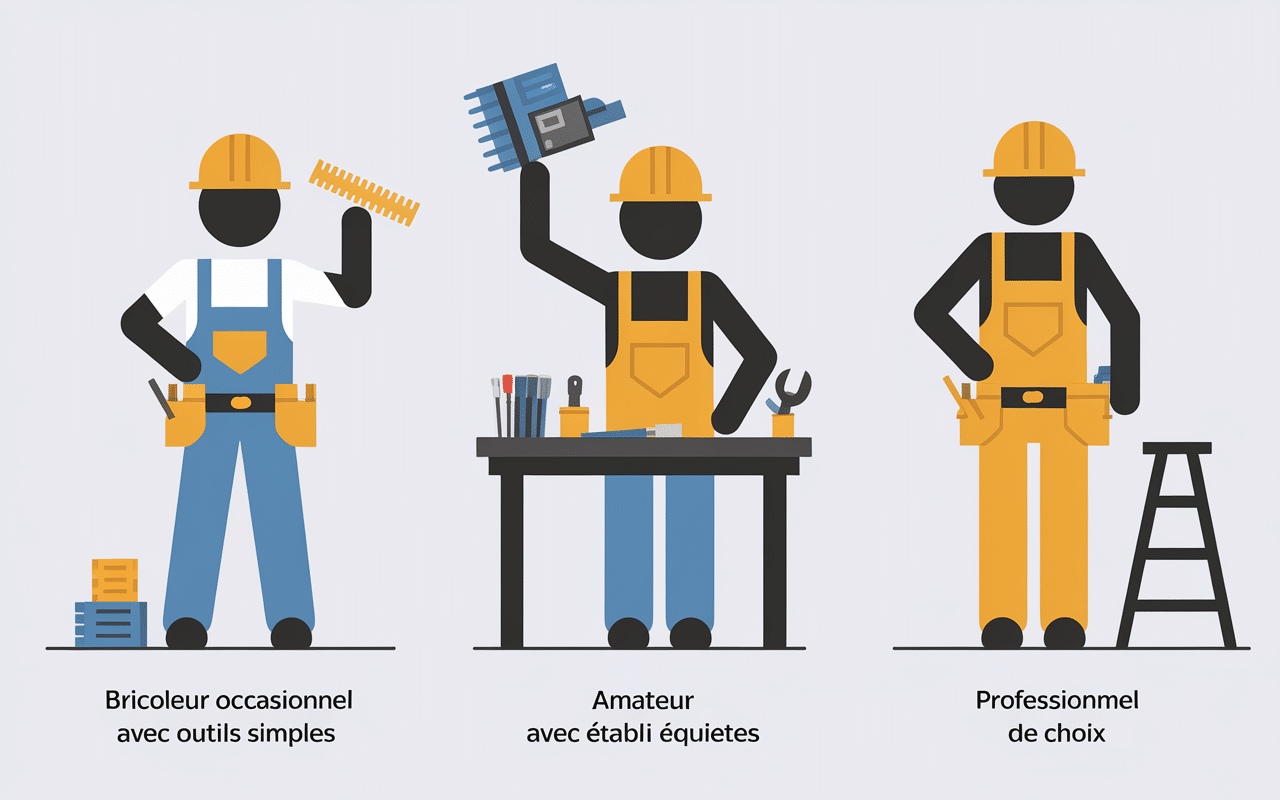 Bricoleur occasionnel
avec outils simples

Amateur
avec établi équietes

Professionmel
de choix